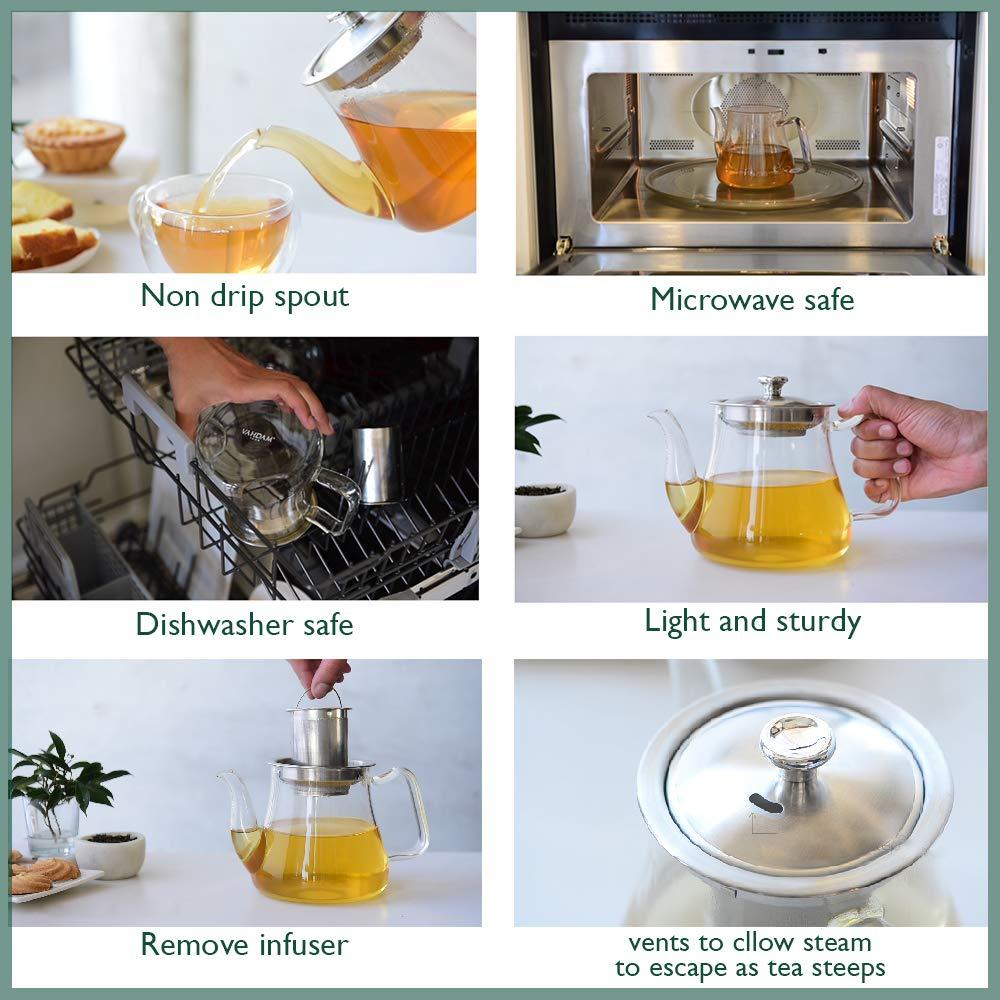 Non drip spout

Microwave safe

VAHDAM

Dishwasher safe

Light and sturdy

Remove infuser

vents to cllow steam to escape as tea steeps